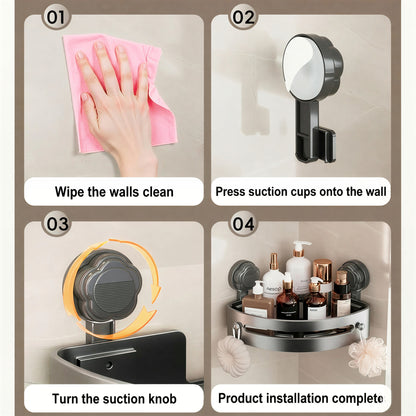 01

Wipe the walls clean

02

Press suction cups onto the wall

03

Turn the suction knob

04

Product installation complete